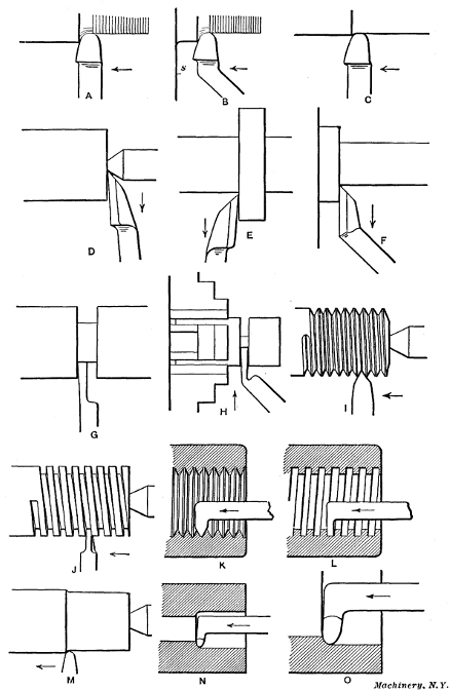 A

s

B

C

D

E

F

G

H

I

J

K

L

M

N

O

Machinery, N.Y.